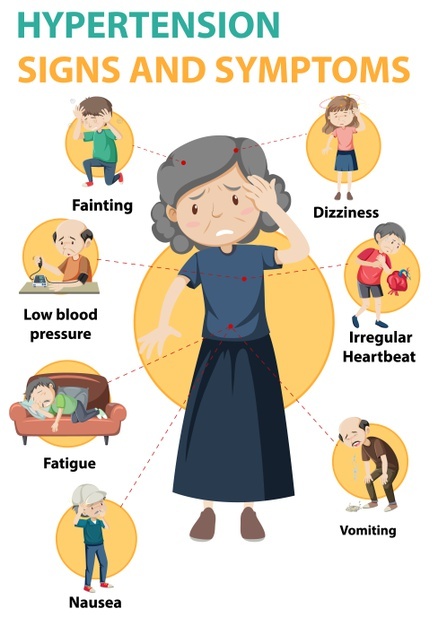 HYPERTENSION
SIGNS AND SYMPTOMS

Fainting

Dizziness

Low blood pressure

Irregular Heartbeat

Fatigue

Vomiting

Nausea